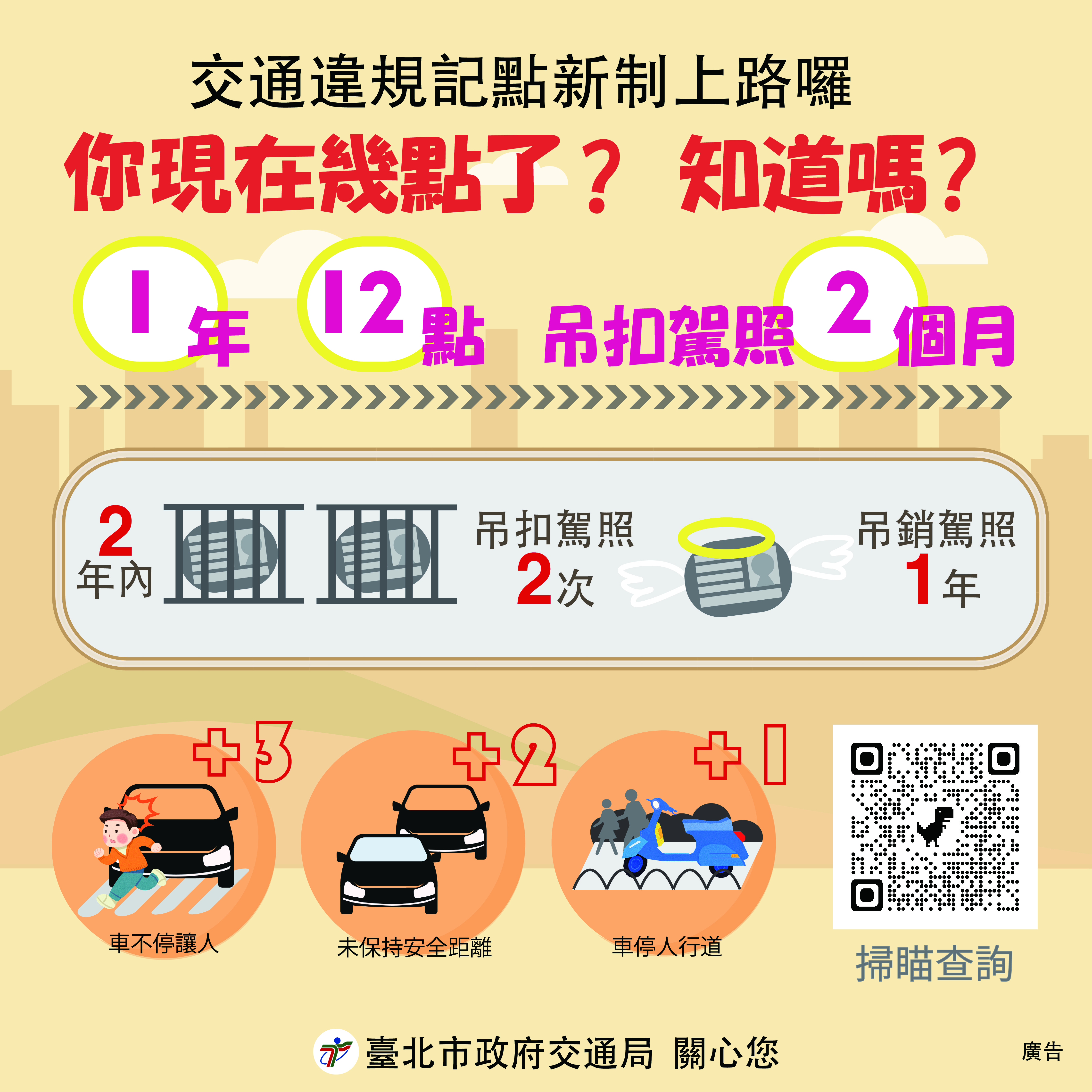 交通違規記點新制上路囉

你現在幾點了？ 知道嗎？

1年 12點 吊扣駕照 2個月

2年內 吊扣駕照 2次 吊銷駕照 1年

+3 車不停讓人

+2 未保持安全距離

+1 車停人行道

掃瞄查詢

臺北市政府交通局 關心您

廣告